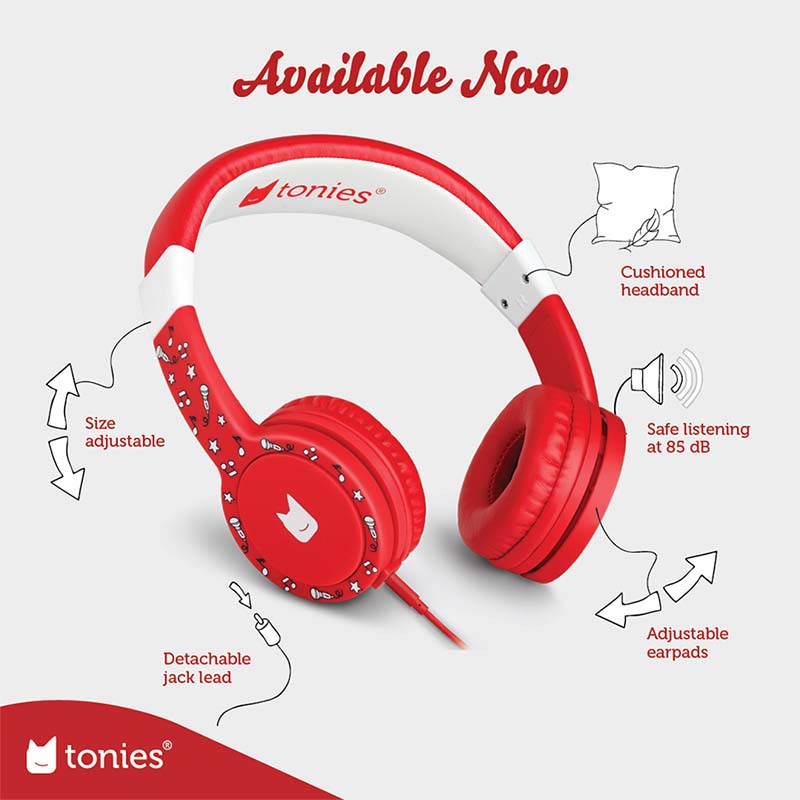 Available Now

tonies®

Cushioned headband

Size adjustable

Safe listening at 85 dB

Adjustable earpads

Detachable jack lead

tonies®